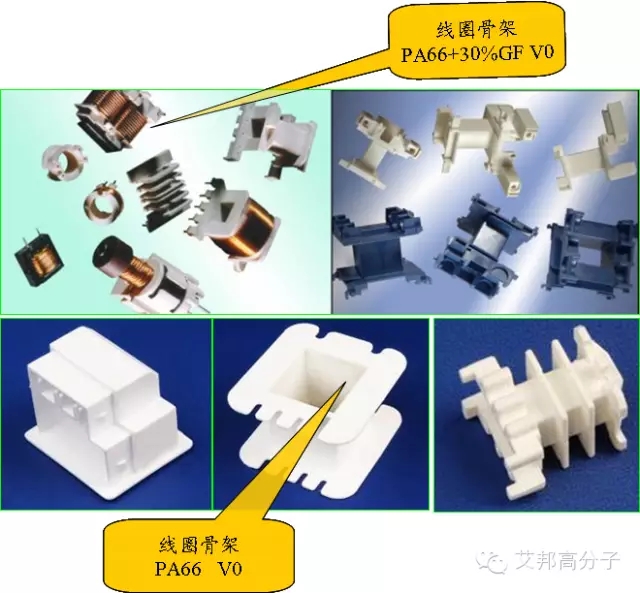 线圈骨架
PA66+30%GF V0

线圈骨架
PA66 V0

艾邦高分子